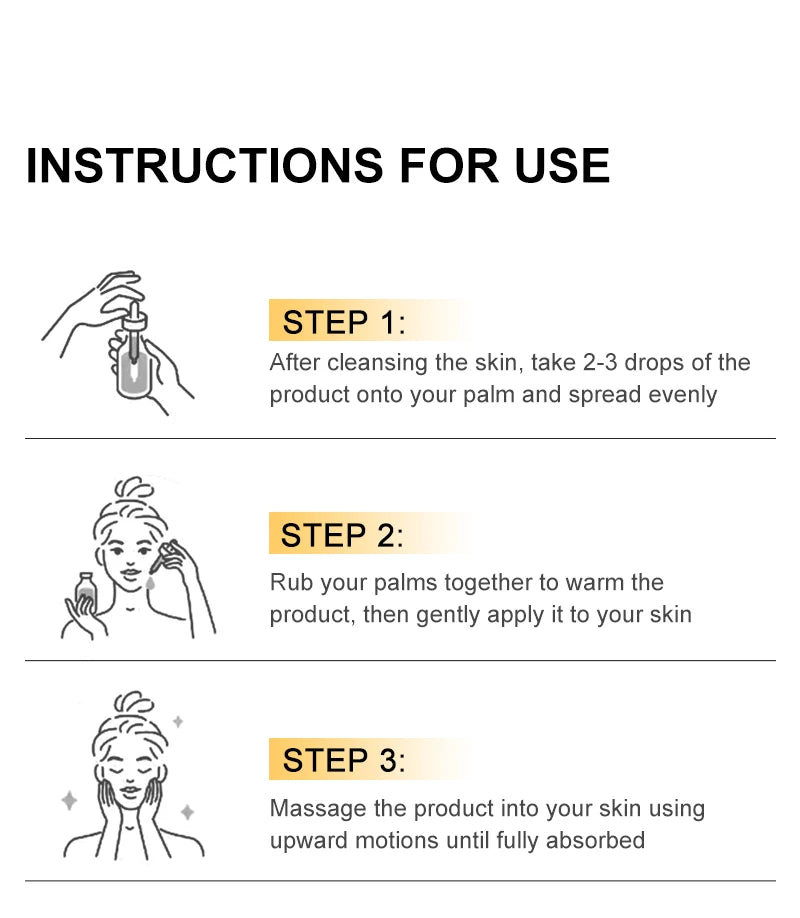 INSTRUCTIONS FOR USE

STEP 1:
After cleansing the skin, take 2-3 drops of the product onto your palm and spread evenly

STEP 2:
Rub your palms together to warm the product, then gently apply it to your skin

STEP 3:
Massage the product into your skin using upward motions until fully absorbed